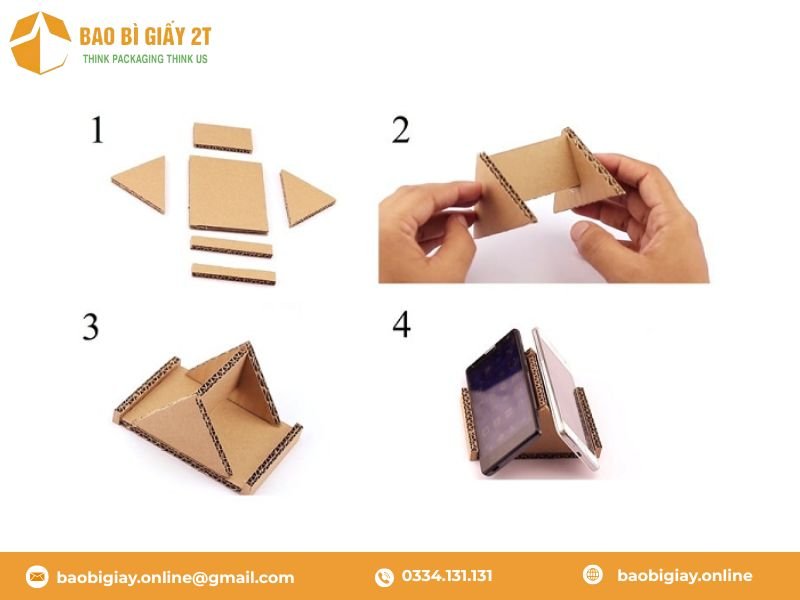 BAO BÌ GIẤY 2T
THINK PACKAGING THINK US

1

2

3

4

baobigiay.online@gmail.com

0334.131.131

baobigiay.online